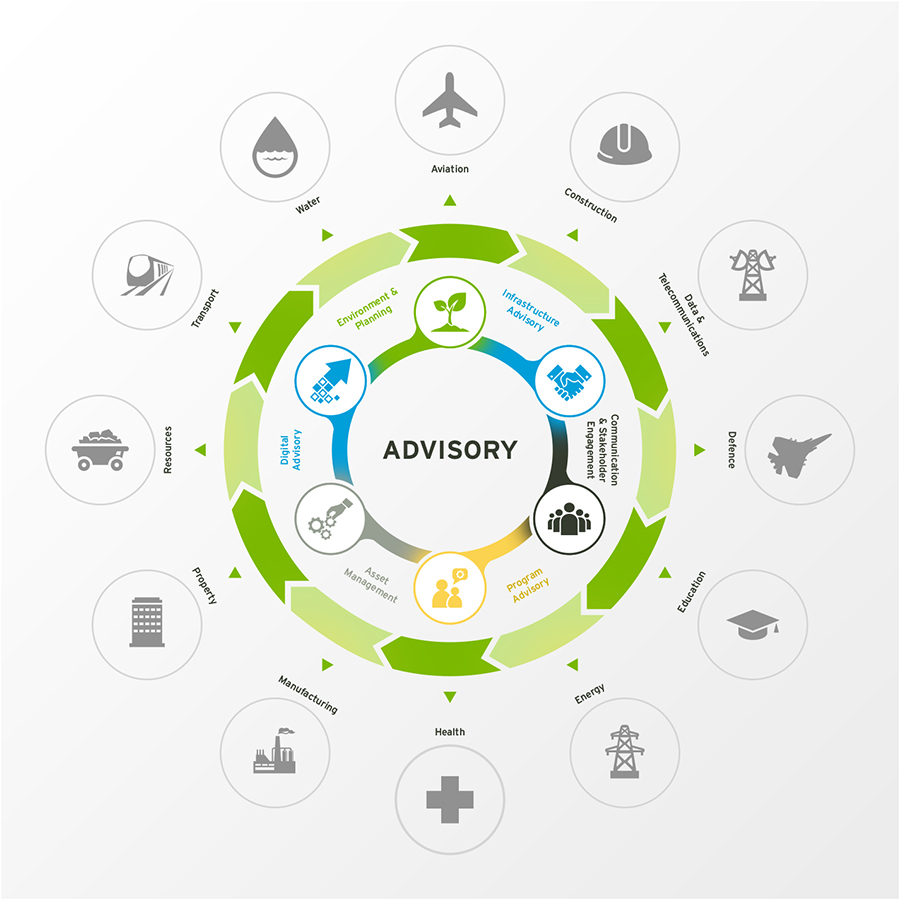 Aviation

Construction

Data & Telecommunications

Defence

Education

Energy

Health

Manufacturing

Property

Resources

Transport

Water

Environment & Planning

Infrastructure Advisory

Communication & Stakeholder Engagement

Program Advisory

Asset Management

Digital Advisory

ADVISORY